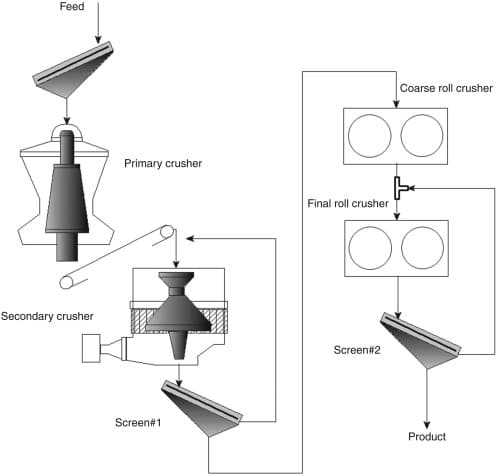 Feed

Primary crusher

Secondary crusher

Screen#1

Coarse roll crusher

Final roll crusher

Screen#2

Product